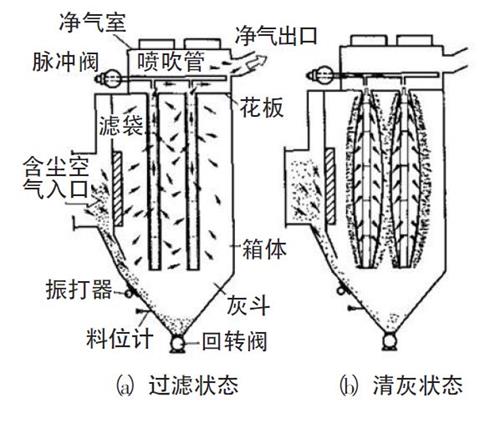 净气室
净气出口
脉冲阀
喷吹管
花板
滤袋
含尘空气入口
箱体
振打器
灰斗
料位计
回转阀
(a) 过滤状态
(b) 清灰状态